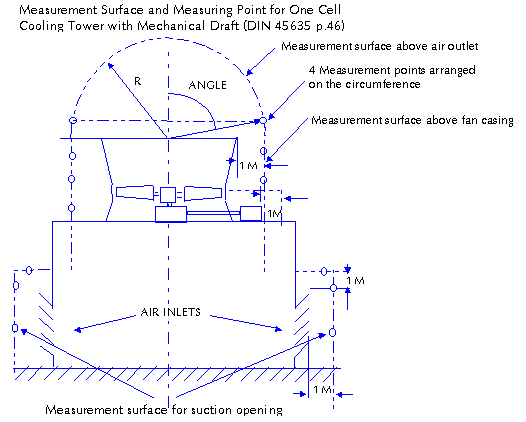 Measurement Surface and Measuring Point for One Cell Cooling Tower with Mechanical Draft (DIN 45635 p.46)

Measurement surface above air outlet

4 Measurement points arranged on the circumference

R

ANGLE

Measurement surface above fan casing

1 M

1M

1 M

AIR INLETS

1 M

Measurement surface for suction opening