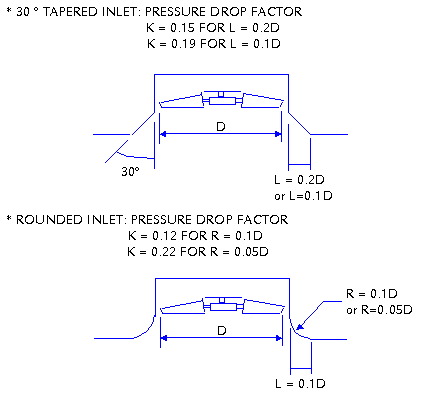 * 30 ° TAPERED INLET: PRESSURE DROP FACTOR
K = 0.15 FOR L = 0.2D
K = 0.19 FOR L = 0.1D

D

30°

L = 0.2D
or L=0.1D

* ROUNDED INLET: PRESSURE DROP FACTOR
K = 0.12 FOR R = 0.1D
K = 0.22 FOR R = 0.05D

R = 0.1D
or R=0.05D

D

L = 0.1D